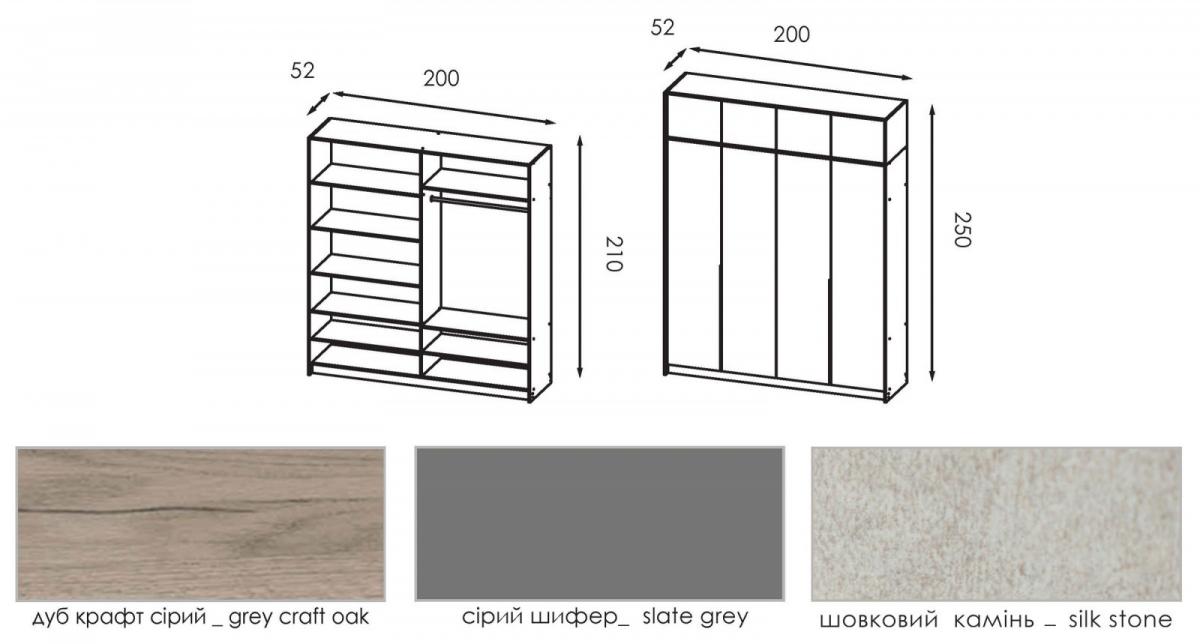 52
200
210
52
200
250
дуб крафт сірий _ grey craft oak
сірий шифер_ slate grey
шовковий камінь _ silk stone