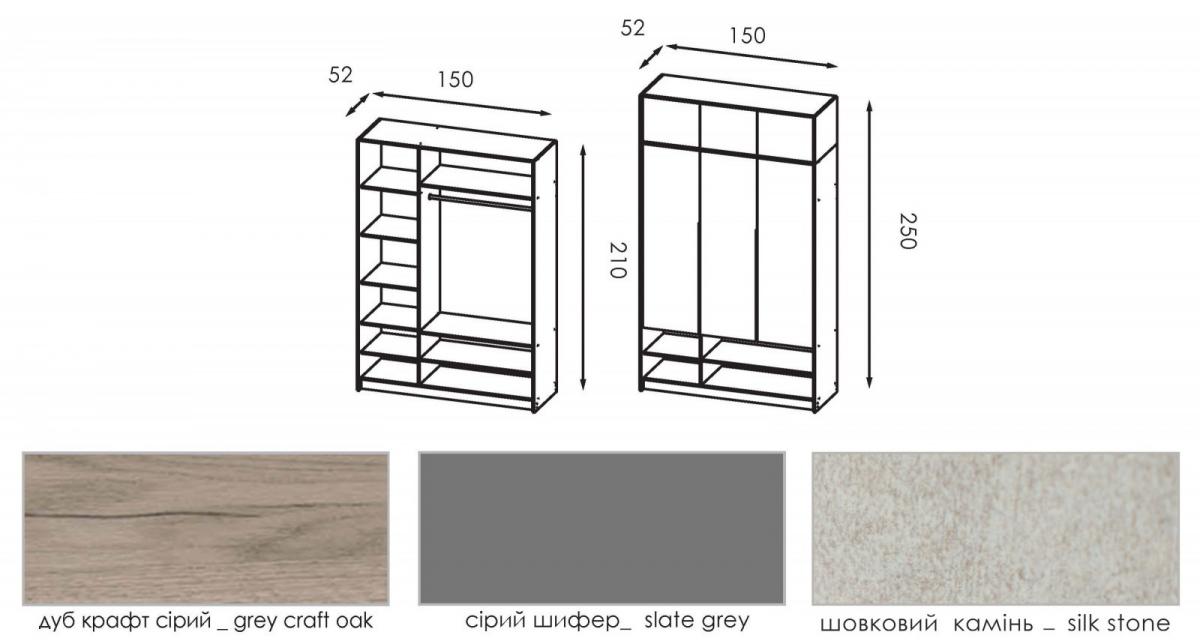 52
150
210

52
150
250

дуб крафт сірий _ grey craft oak

сірий шифер_ slate grey

шовковий камінь _ silk stone